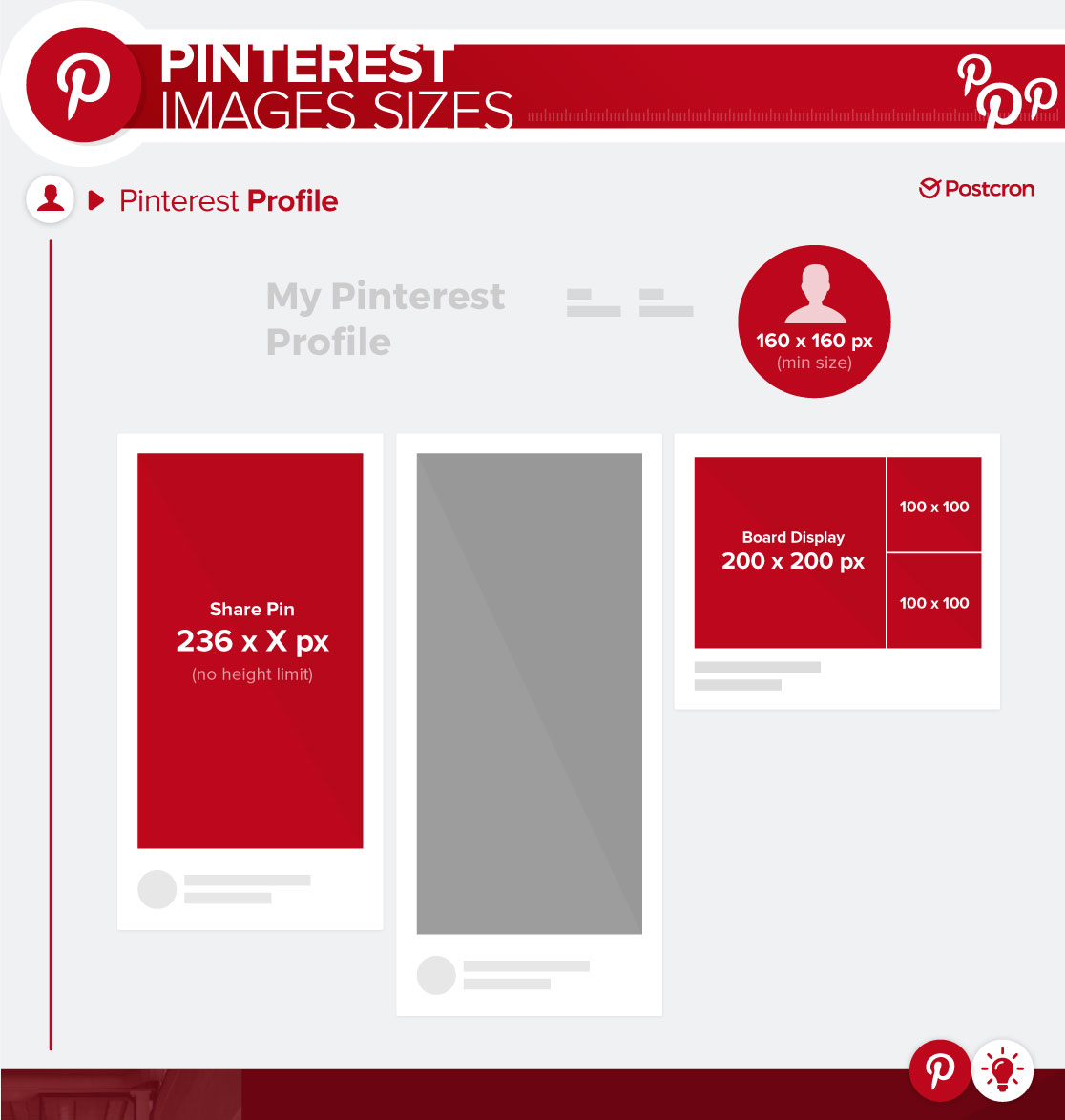 PINTEREST
IMAGES SIZES

Pinterest Profile

Postcron

My Pinterest Profile

160 x 160 px
(min size)

Share Pin
236 x X px
(no height limit)

Board Display
200 x 200 px

100 x 100

100 x 100